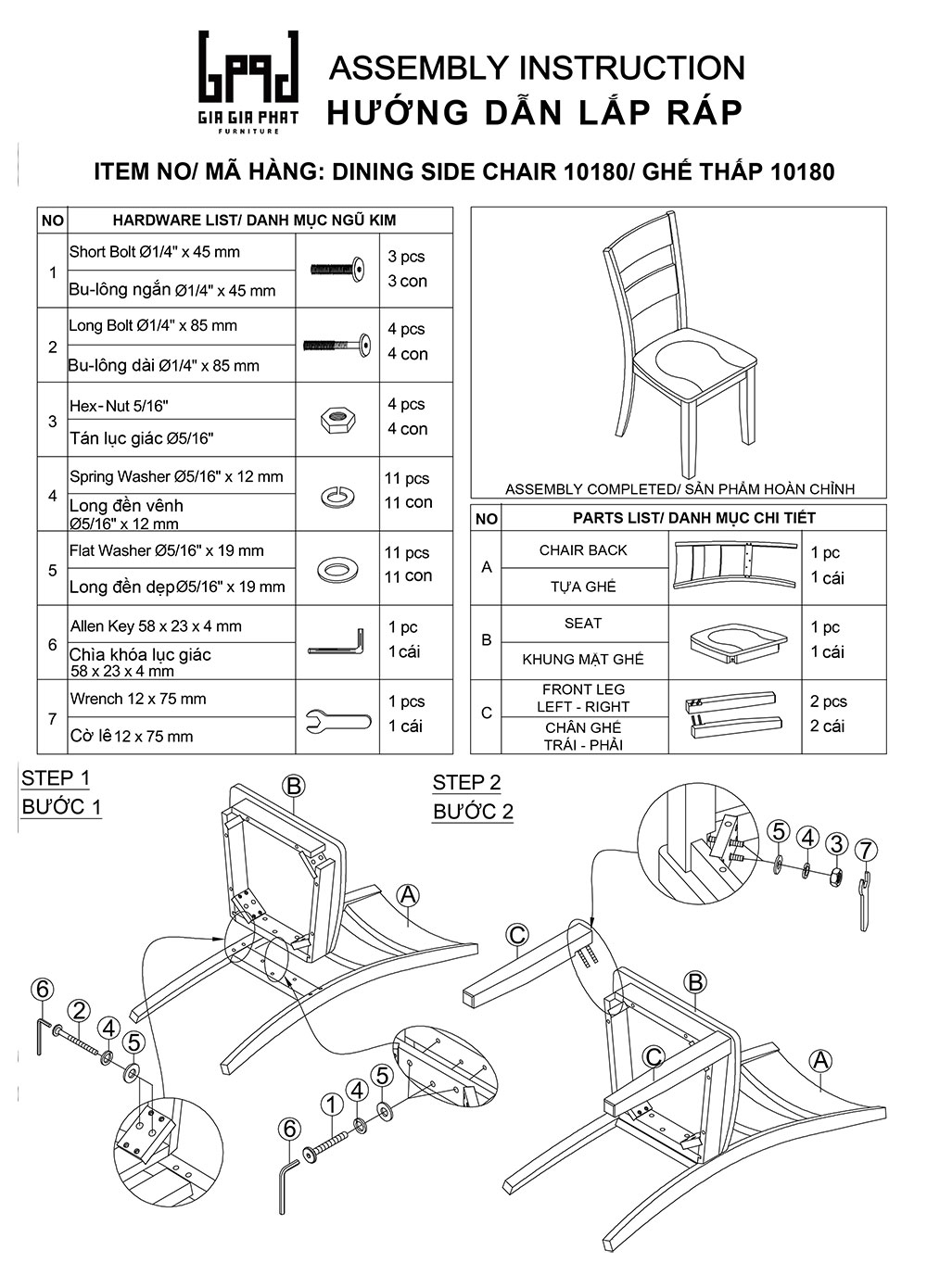 GIA GIA PHAT
FURNITURE

ASSEMBLY INSTRUCTION
HƯỚNG DẪN LẮP RÁP

ITEM NO/ MÃ HÀNG: DINING SIDE CHAIR 10180/ GHẾ THẤP 10180

| NO | HARDWARE LIST/ DANH MỤC NGŨ KIM | | |
|---|---|---|---|
| 1 | Short Bolt Ø1/4" x 45 mm<br>Bu-lông ngắn Ø1/4" x 45 mm | | 3 pcs<br>3 con |
| 2 | Long Bolt Ø1/4" x 85 mm<br>Bu-lông dài Ø1/4" x 85 mm | | 4 pcs<br>4 con |
| 3 | Hex-Nut 5/16"<br>Tán lục giác Ø5/16" | | 4 pcs<br>4 con |
| 4 | Spring Washer Ø5/16" x 12 mm<br>Long đền vênh Ø5/16" x 12 mm | | 11 pcs<br>11 con |
| 5 | Flat Washer Ø5/16" x 19 mm<br>Long đền dẹp Ø5/16" x 19 mm | | 11 pcs<br>11 con |
| 6 | Allen Key 58 x 23 x 4 mm<br>Chìa khóa lục giác 58 x 23 x 4 mm | | 1 pc<br>1 cái |
| 7 | Wrench 12 x 75 mm<br>Cờ lê 12 x 75 mm | | 1 pcs<br>1 cái |

ASSEMBLY COMPLETED/ SẢN PHẨM HOÀN CHỈNH

| NO | PARTS LIST/ DANH MỤC CHI TIẾT | | |
|---|---|---|---|
| A | CHAIR BACK<br>TỰA GHẾ | | 1 pc<br>1 cái |
| B | SEAT<br>KHUNG MẶT GHẾ | | 1 pc<br>1 cái |
| C | FRONT LEG LEFT - RIGHT<br>CHÂN GHẾ TRÁI - PHẢI | | 2 pcs<br>2 cái |

STEP 1
BƯỚC 1

B A 6 2 4 5 6 1 4 5

STEP 2
BƯỚC 2

5 4 3 7 C B C A